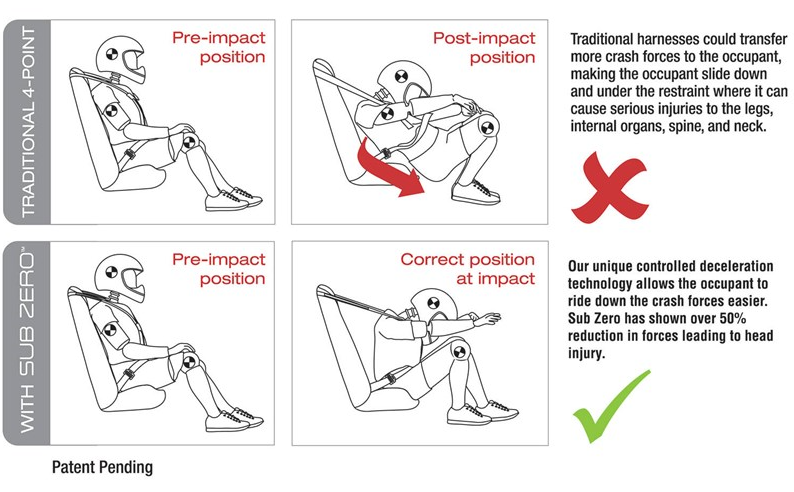 TRADITIONAL 4-POINT

Pre-impact position

Post-impact position

Traditional harnesses could transfer more crash forces to the occupant, making the occupant slide down and under the restraint where it can cause serious injuries to the legs, internal organs, spine, and neck.

WITH SUB ZERO™

Pre-impact position

Correct position at impact

Our unique controlled deceleration technology allows the occupant to ride down the crash forces easier. Sub Zero has shown over 50% reduction in forces leading to head injury.

Patent Pending